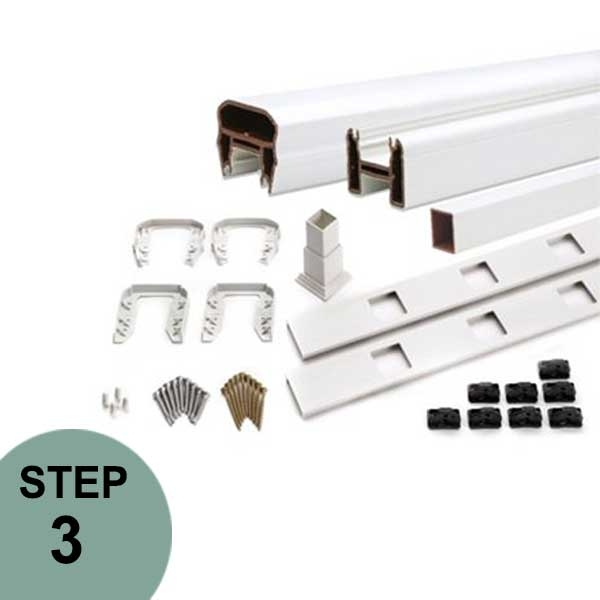 STEP
3